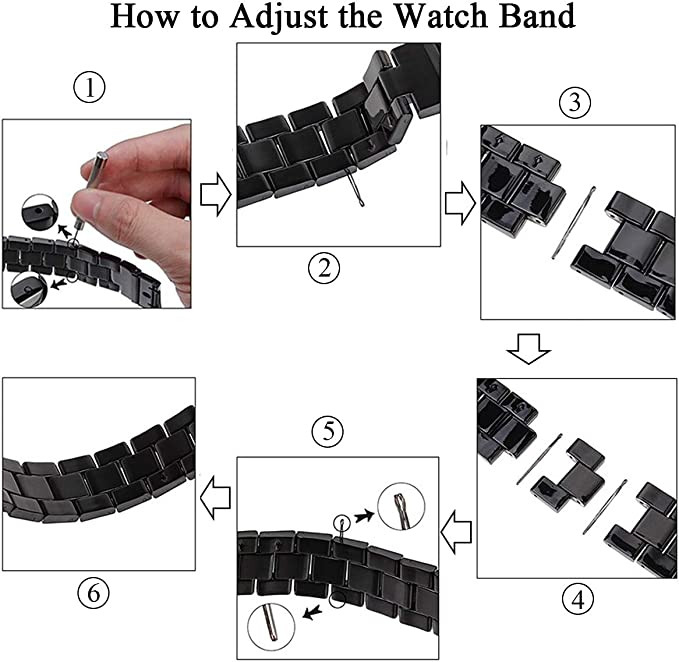 How to Adjust the Watch Band

①

②

③

④

⑤

⑥